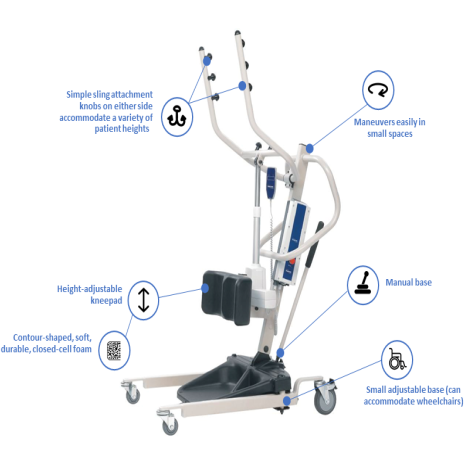 Simple sling attachment knobs on either side accommodate a variety of patient heights

Maneuvers easily in small spaces

Height-adjustable kneepad

Manual base

Contour-shaped, soft, durable, closed-cell foam

Small adjustable base (can accommodate wheelchairs)